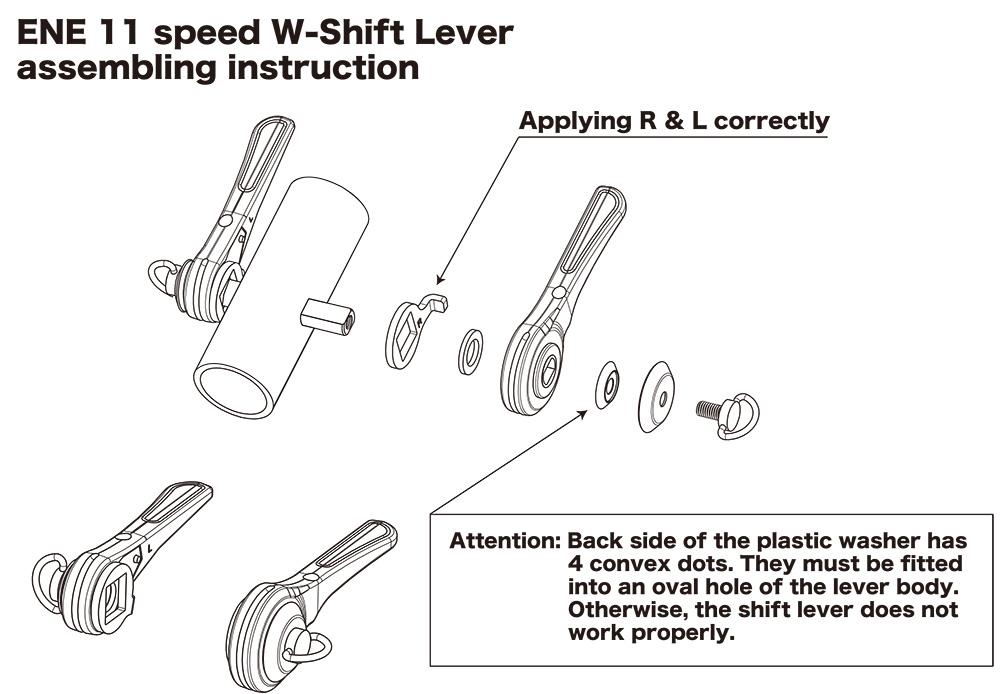 ENE 11 speed W-Shift Lever assembling instruction

Applying R & L correctly

Attention: Back side of the plastic washer has 4 convex dots. They must be fitted into an oval hole of the lever body. Otherwise, the shift lever does not work properly.