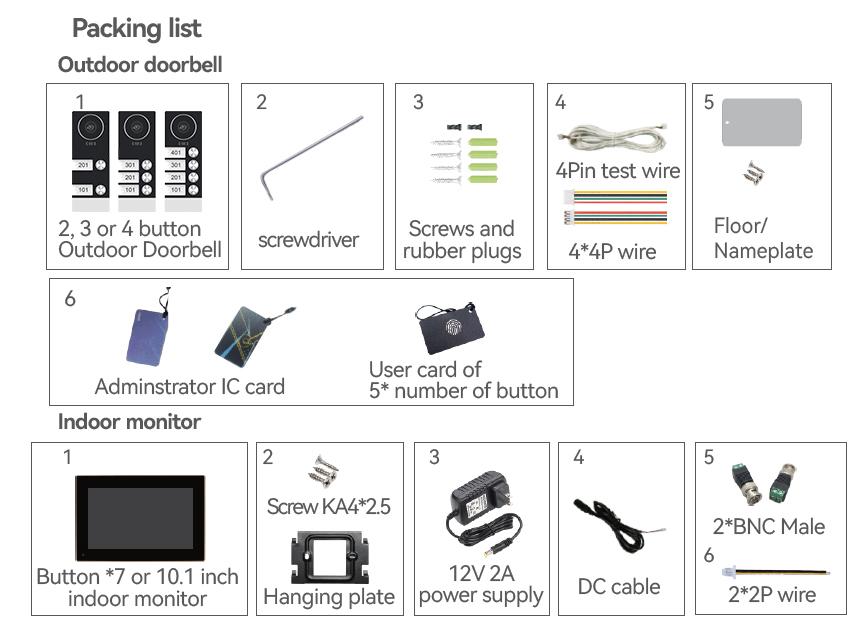 Packing list

Outdoor doorbell

1
201
101
301
201
101
401
301
201
101
2, 3 or 4 button Outdoor Doorbell

2
screwdriver

3
Screws and rubber plugs

4
4Pin test wire
4*4P wire

5
Floor/ Nameplate

6
Adminstrator IC card
User card of 5* number of button

Indoor monitor

1
Button *7 or 10.1 inch indoor monitor

2
Screw KA4*2.5
Hanging plate

3
12V 2A power supply

4
DC cable

5
2*BNC Male
6
2*2P wire