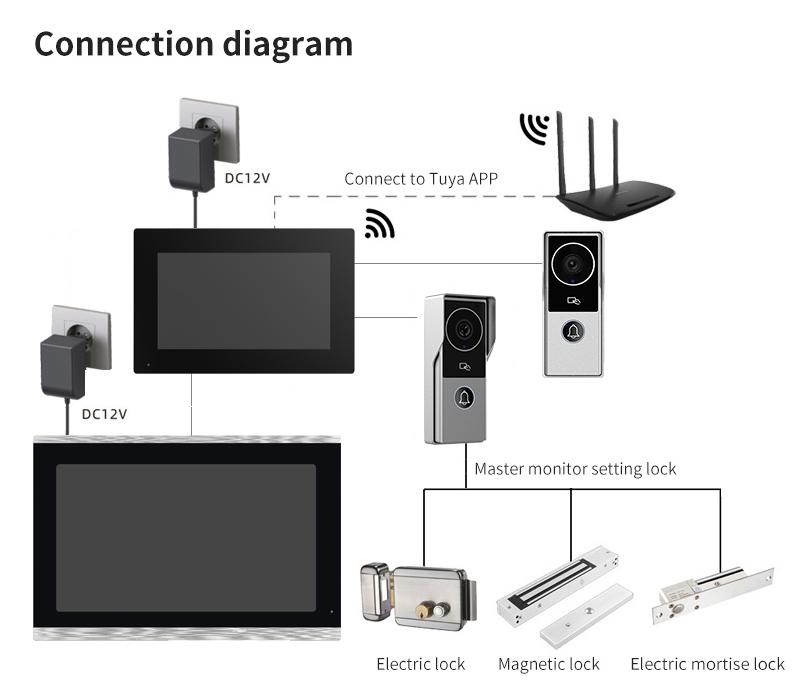 Connection diagram

DC12V

Connect to Tuya APP

DC12V

Master monitor setting lock

Electric lock

Magnetic lock

Electric mortise lock